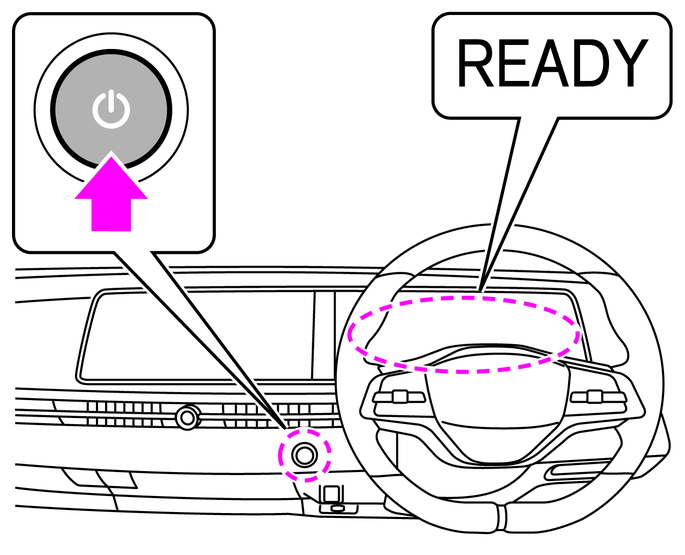 READY