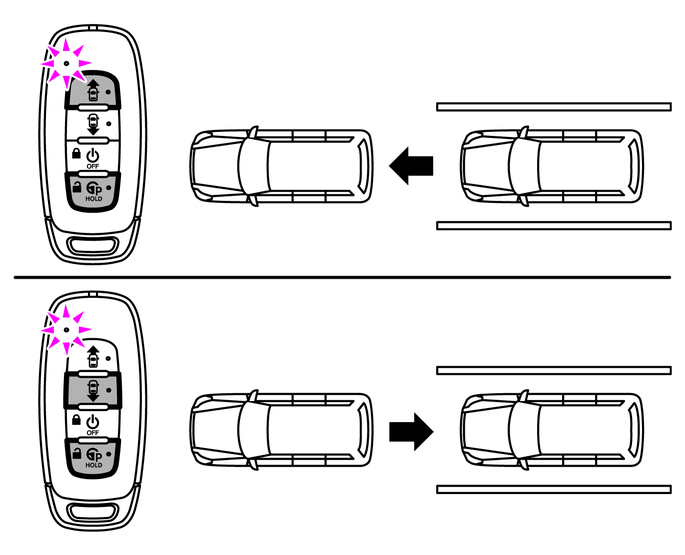 OFF
P
HOLD

OFF
P
HOLD