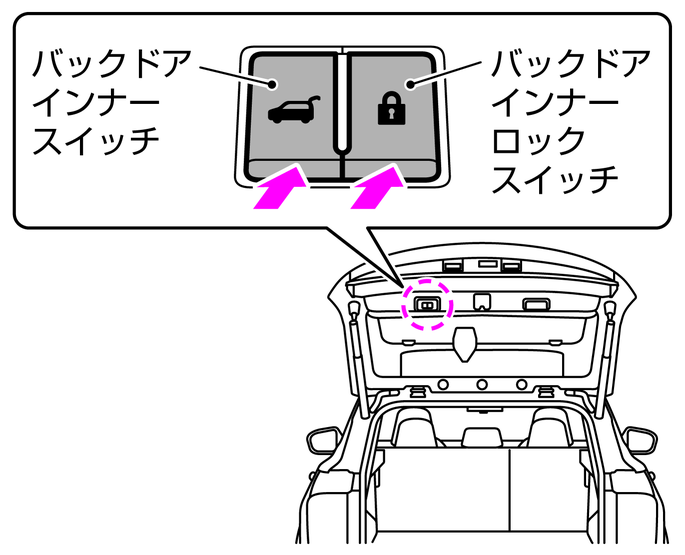 バックドア
インナー
スイッチ

バックドア
インナー
ロック
スイッチ