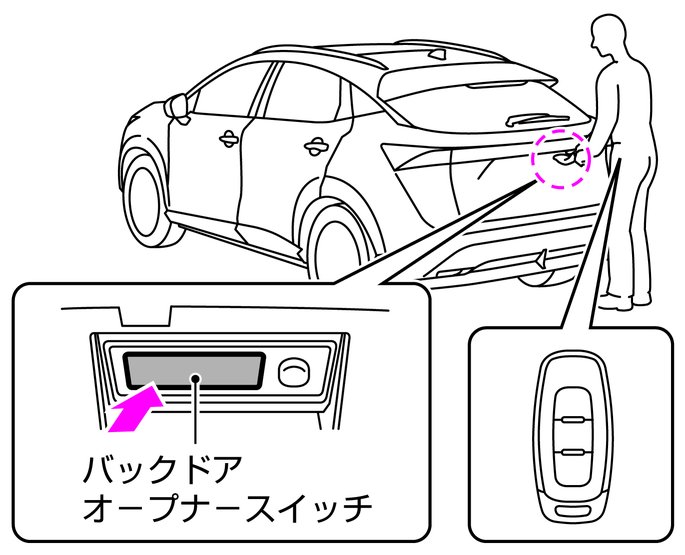 バックドア
オープナースイッチ