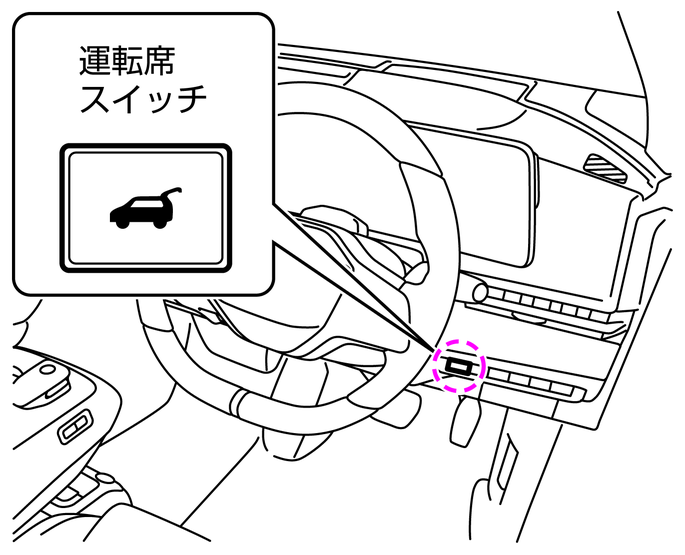 運転席
スイッチ