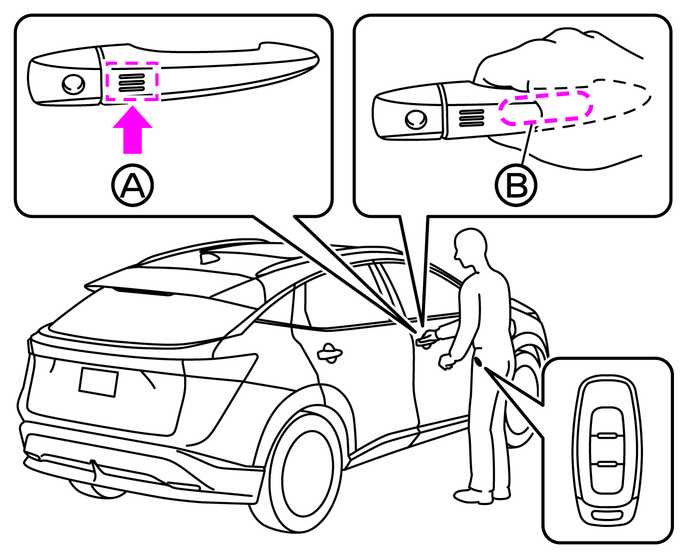 A

B