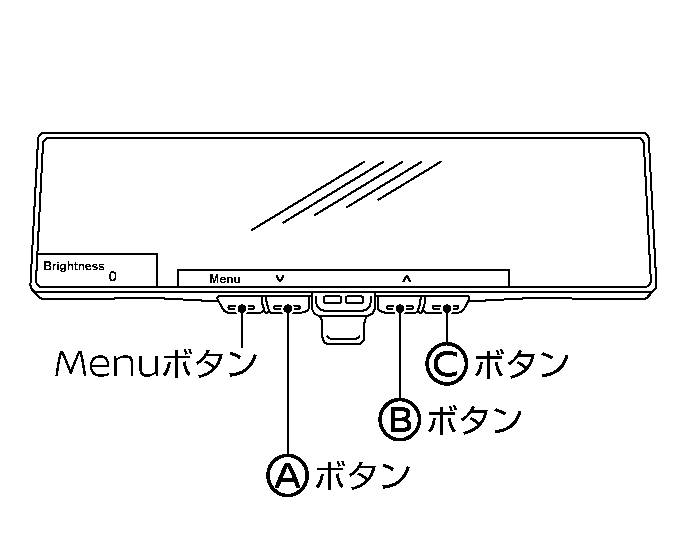 Brightness
0

Menu ∨ ∧

Menuボタン

Ⓒボタン

Ⓑボタン

Ⓐボタン