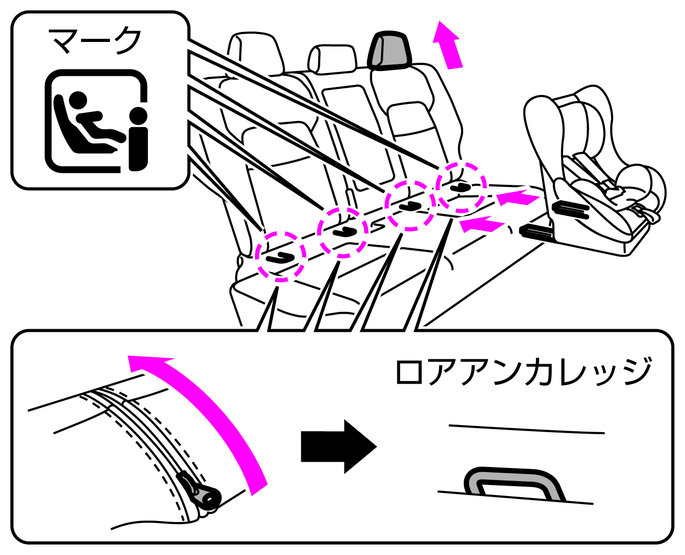 マーク

ロアアンカレッジ