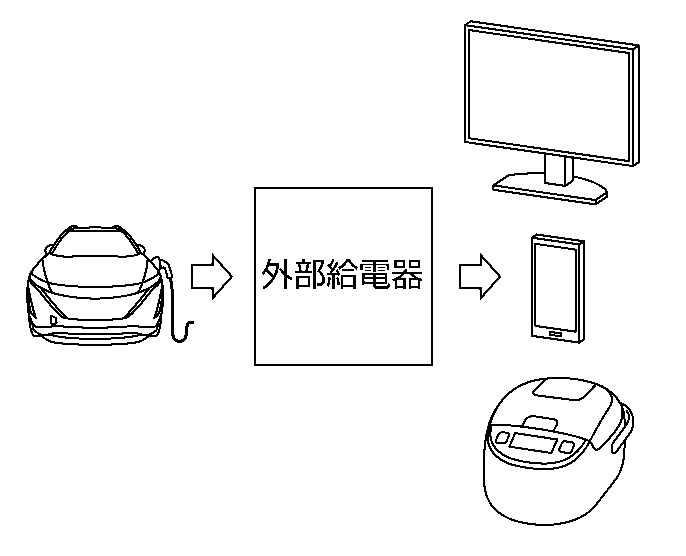 外部給電器