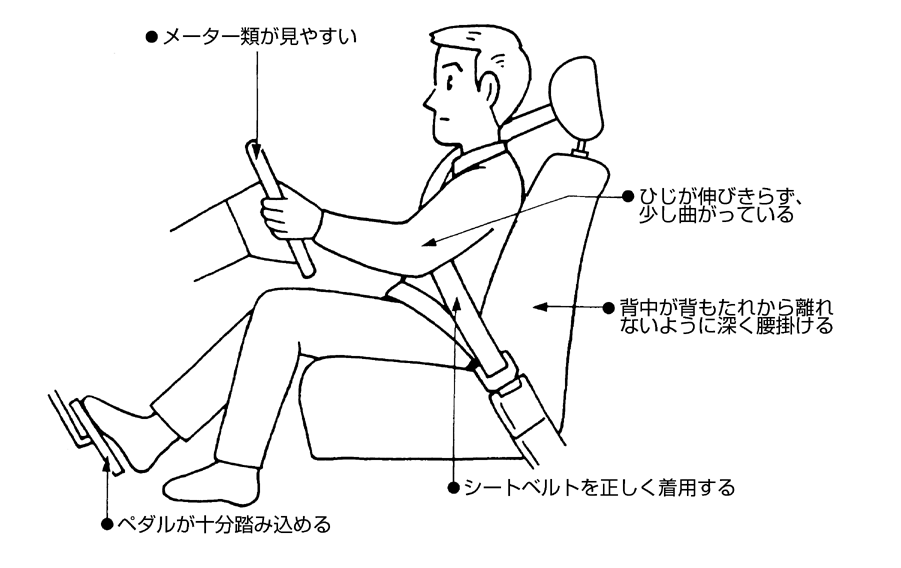 ●メーター類が見やすい

●ひじが伸びきらず、少し曲がっている

●背中が背もたれから離れないように深く腰掛ける

●シートベルトを正しく着用する

●ペダルが十分踏み込める