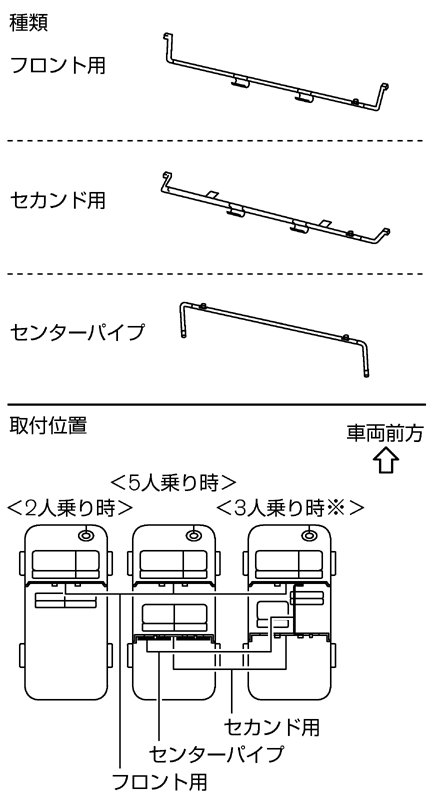 種類

フロント用

セカンド用

センターパイプ

取付位置

車両前方

<5人乗り時>

<2人乗り時>

<3人乗り時※>

セカンド用

センターパイプ

フロント用