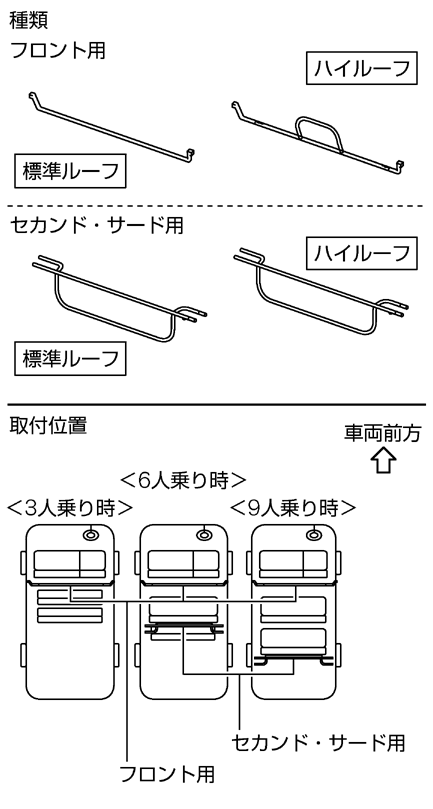 種類

フロント用

ハイルーフ

標準ルーフ

セカンド・サード用

ハイルーフ

標準ルーフ

取付位置

車両前方

＜6人乗り時＞

＜3人乗り時＞

＜9人乗り時＞

セカンド・サード用

フロント用