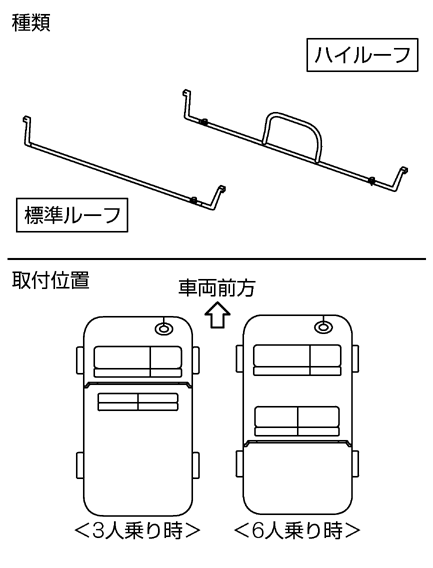 種類

ハイルーフ

標準ルーフ

取付位置

車両前方

＜3人乗り時＞

＜6人乗り時＞