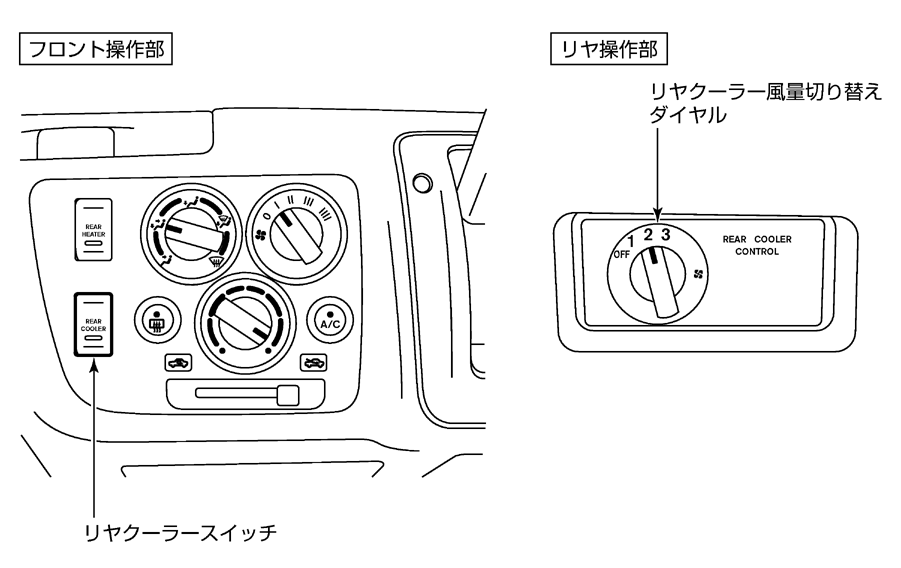 フロント操作部

REAR HEATER

REAR COOLER

0 I II III IIII

A/C

リヤクーラースイッチ

リヤ操作部

リヤクーラー風量切り替えダイヤル

OFF 1 2 3

REAR COOLER CONTROL