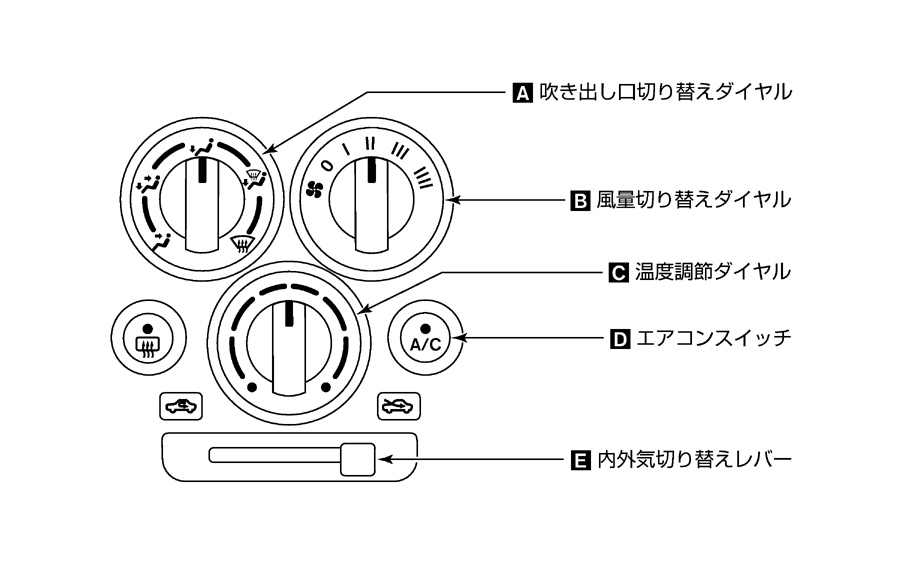 A 吹き出し口切り替えダイヤル

0 I II III IIII

B 風量切り替えダイヤル

C 温度調節ダイヤル

A/C

D エアコンスイッチ

E 内外気切り替えレバー