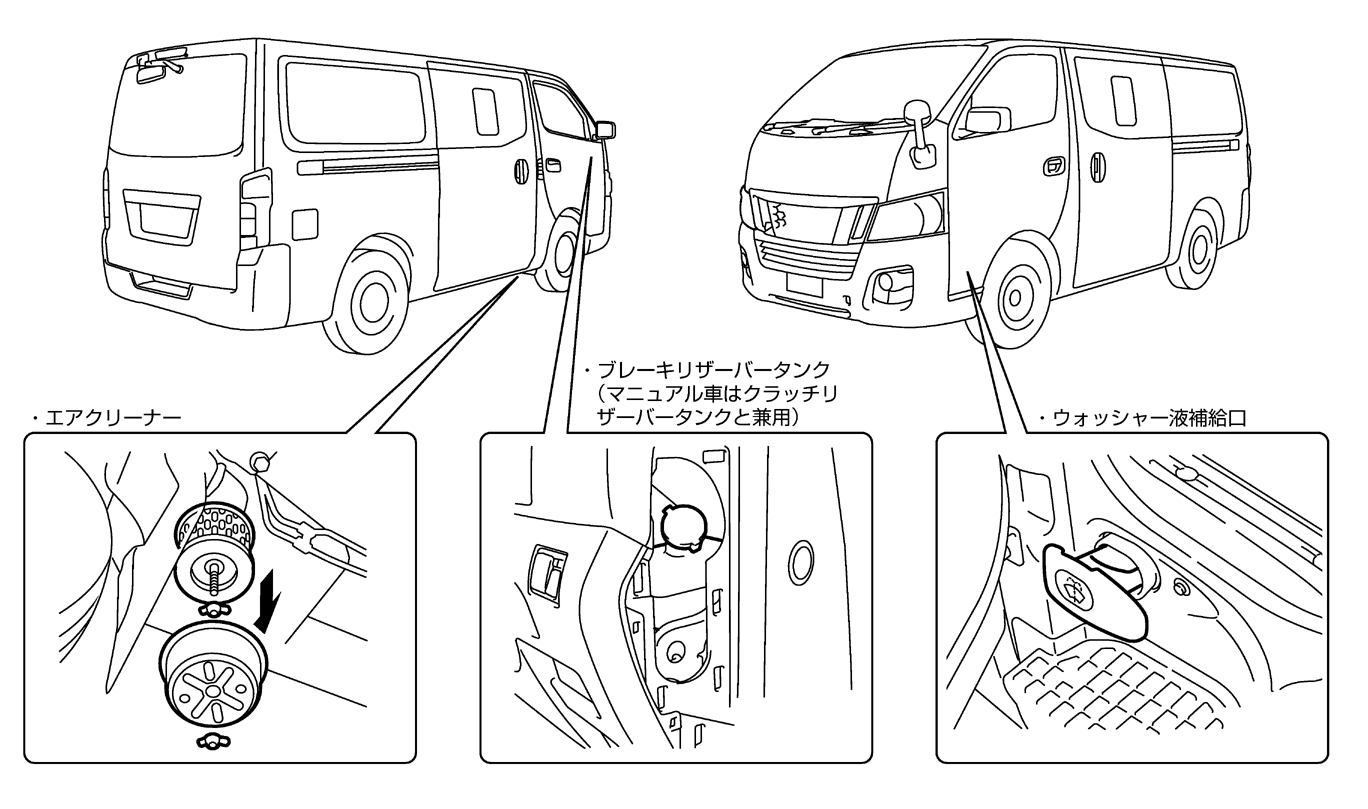 ・エアクリーナー

・ブレーキリザーバータンク（マニュアル車はクラッチリザーバータンクと兼用）

・ウォッシャー液補給口