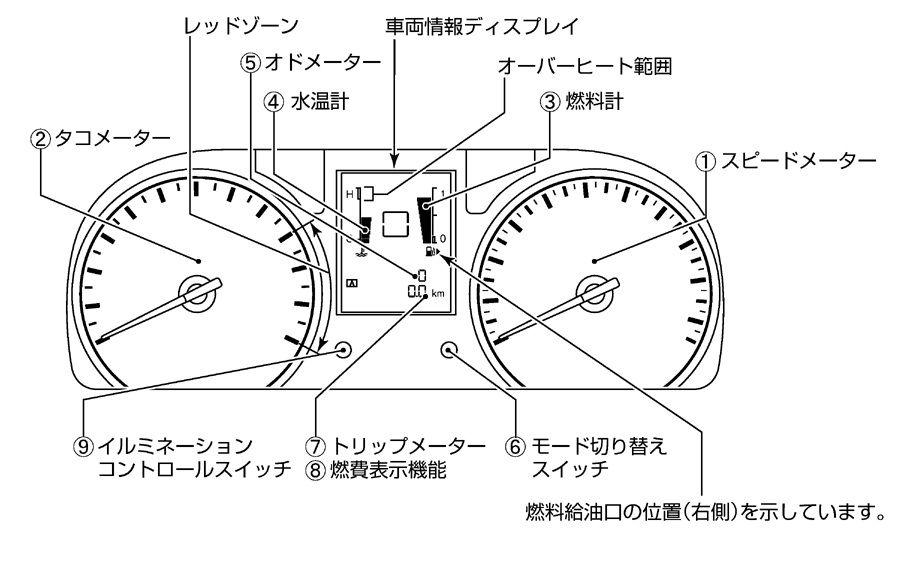 レッドゾーン
車両情報ディスプレイ
⑤オドメーター
オーバーヒート範囲
④水温計
③燃料計
②タコメーター
①スピードメーター
H
C
1
0
A
0
0.0 km
⑨イルミネーションコントロールスイッチ
⑦トリップメーター
⑧燃費表示機能
⑥モード切り替えスイッチ
燃料給油口の位置(右側)を示しています。