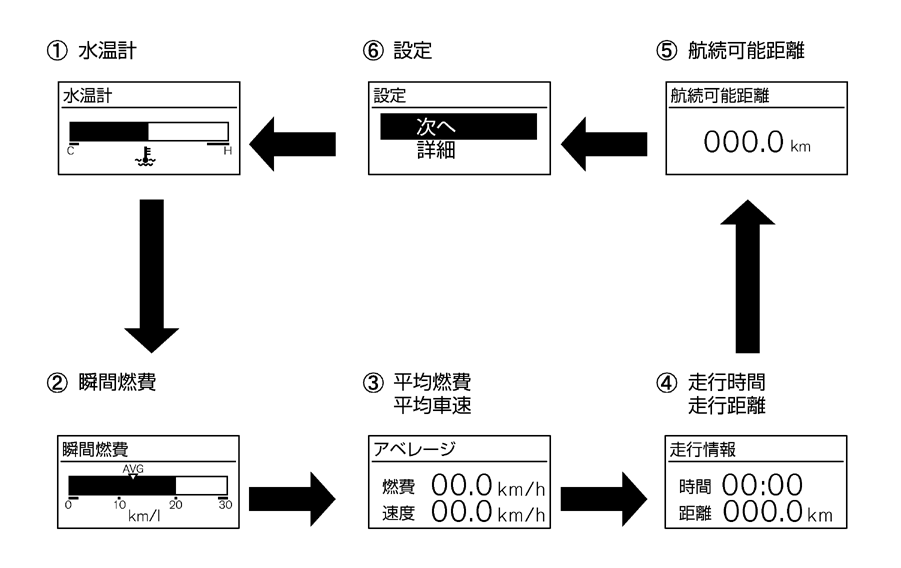 ① 水温計

水温計

C H

⑥ 設定

設定

次へ
詳細

⑤ 航続可能距離

航続可能距離

000.0 km

② 瞬間燃費

瞬間燃費

AVG

0 10 20 30
km/l

③ 平均燃費
平均車速

アベレージ

燃費 00.0 km/h
速度 00.0 km/h

④ 走行時間
走行距離

走行情報

時間 00:00
距離 000.0 km