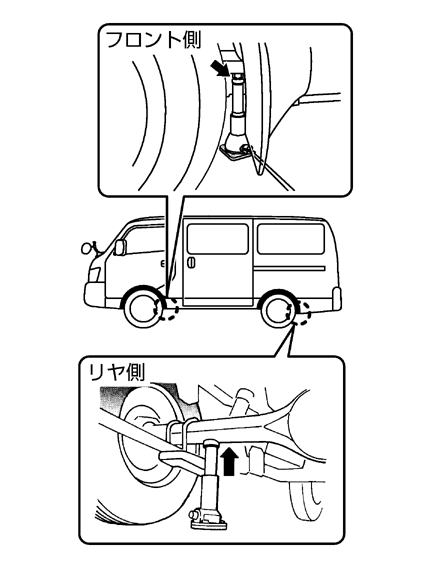 フロント側

リヤ側