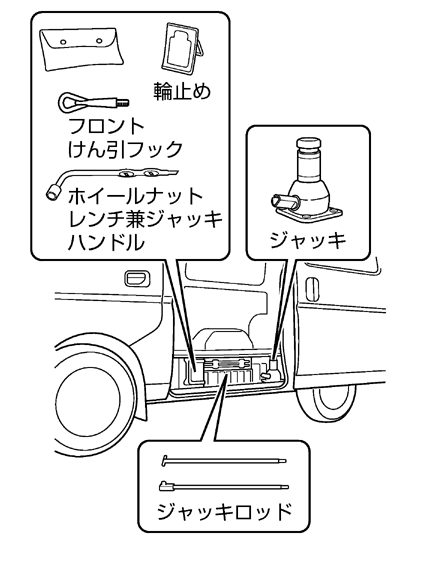 輪止め

フロント
けん引フック

ホイールナット
レンチ兼ジャッキ
ハンドル

ジャッキ

ジャッキロッド