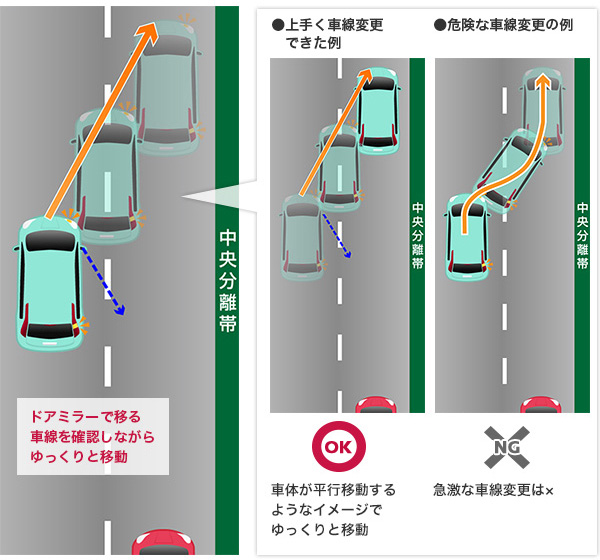 中央分離帯

ドアミラーで移る車線を確認しながらゆっくりと移動

●上手く車線変更できた例

中央分離帯

OK

車体が平行移動するようなイメージでゆっくりと移動

●危険な車線変更の例

中央分離帯

NG

急激な車線変更は×