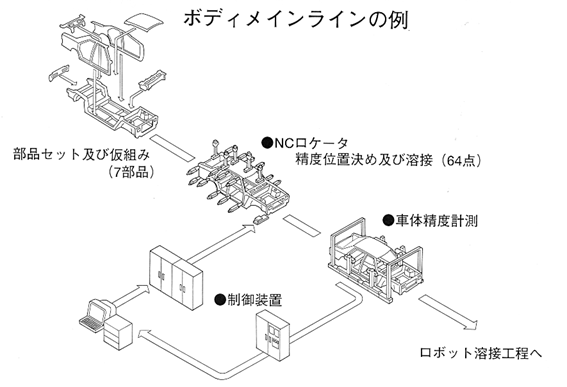 ボディメインラインの例

部品セット及び仮組み
（7部品）

●NCロケータ
精度位置決め及び溶接（64点）

●車体精度計測

●制御装置

ロボット溶接工程へ