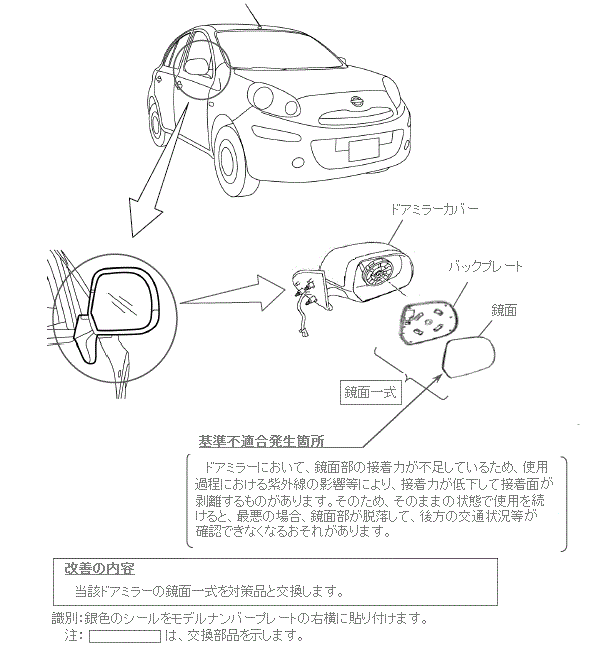 ドアミラーカバー

バックプレート

鏡面

鏡面一式

基準不適合発生箇所

ドアミラーにおいて、鏡面部の接着力が不足しているため、使用過程における紫外線の影響等により、接着力が低下して接着面が剥離するものがあります。そのため、そのままの状態で使用を続けると、最悪の場合、鏡面部が脱落して、後方の交通状況等が確認できなくなるおそれがあります。

改善の内容

当該ドアミラーの鏡面一式を対策品と交換します。

識別：銀色のシールをモデルナンバープレートの右横に貼り付けます。

注：　は、交換部品を示します。