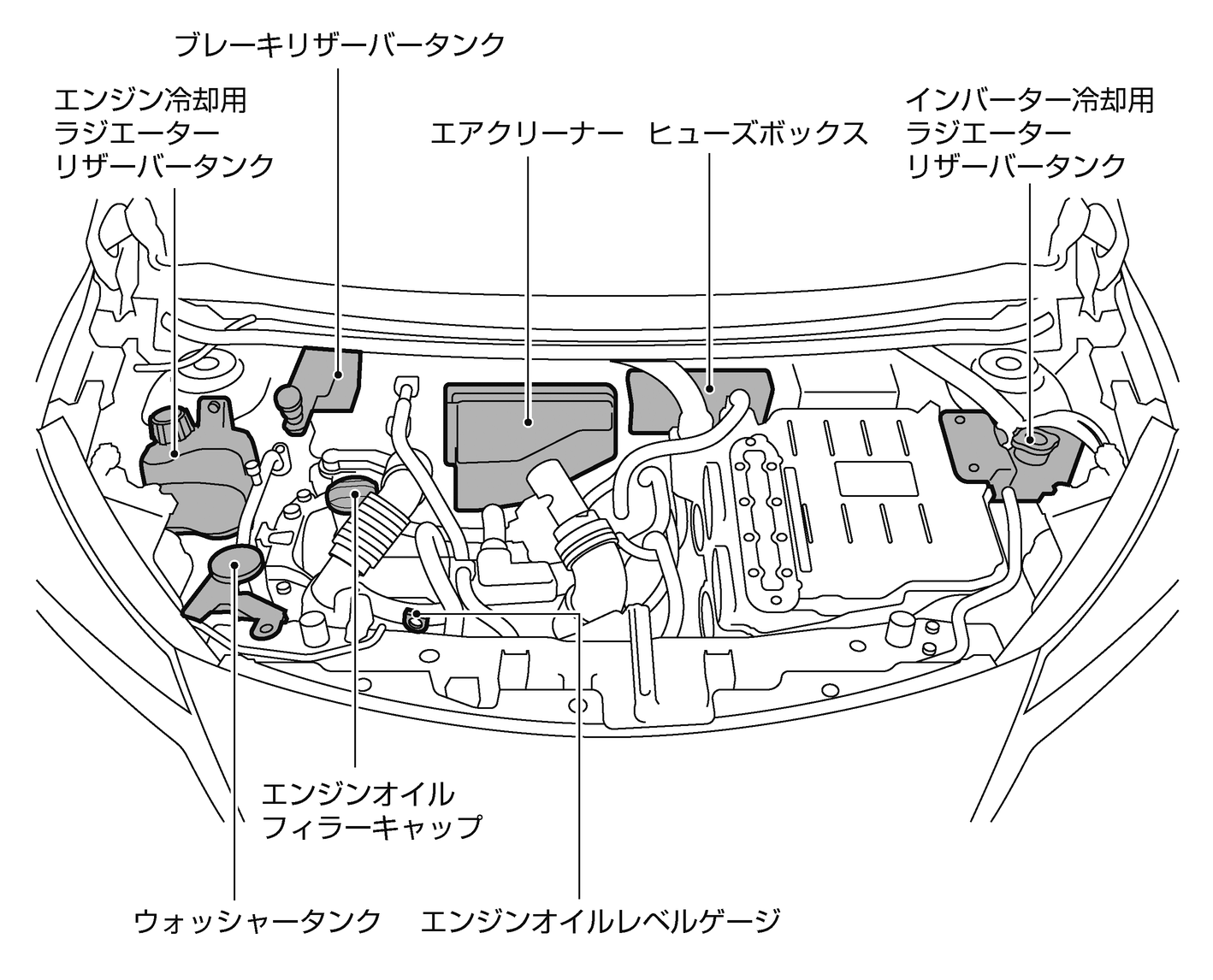 ブレーキリザーバータンク

エンジン冷却用
ラジエーター
リザーバータンク

エアクリーナー

ヒューズボックス

インバーター冷却用
ラジエーター
リザーバータンク

エンジンオイル
フィラーキャップ

ウォッシャータンク

エンジンオイルレベルゲージ